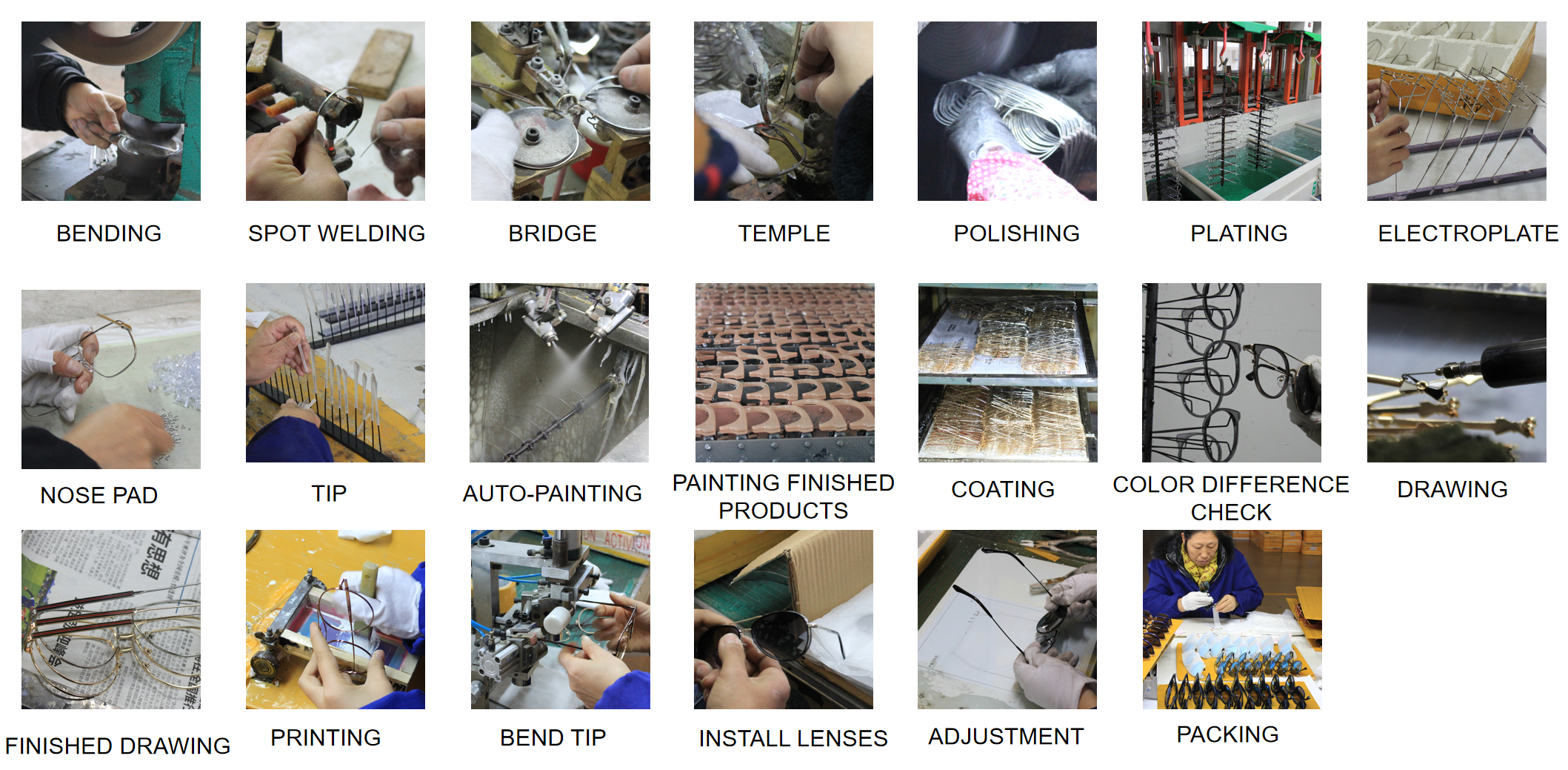 BENDING

SPOT WELDING

BRIDGE

TEMPLE

POLISHING

PLATING

ELECTROPLATE

NOSE PAD

TIP

AUTO-PAINTING

PAINTING FINISHED PRODUCTS

COATING

COLOR DIFFERENCE CHECK

DRAWING

FINISHED DRAWING

PRINTING

BEND TIP

INSTALL LENSES

ADJUSTMENT

PACKING